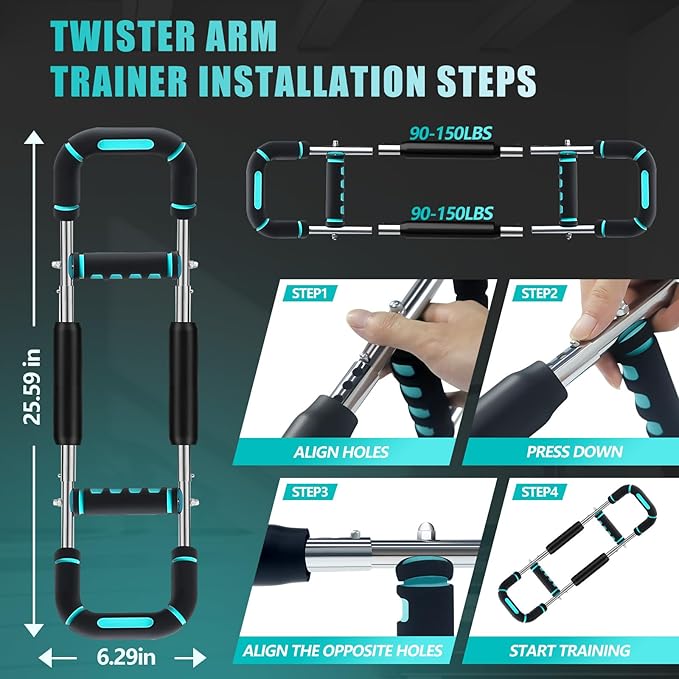 TWISTER ARM
TRAINER INSTALLATION STEPS

25.59 in

6.29in

90-150LBS

90-150LBS

STEP1

ALIGN HOLES

STEP2

PRESS DOWN

STEP3

ALIGN THE OPPOSITE HOLES

STEP4

START TRAINING