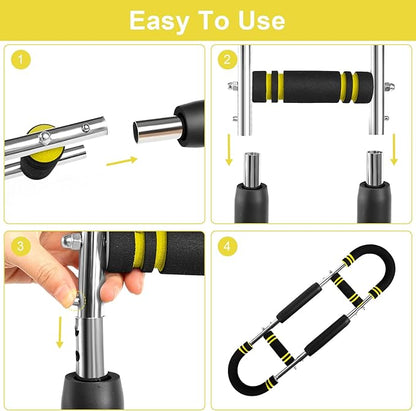 Easy To Use

1

2

3

4