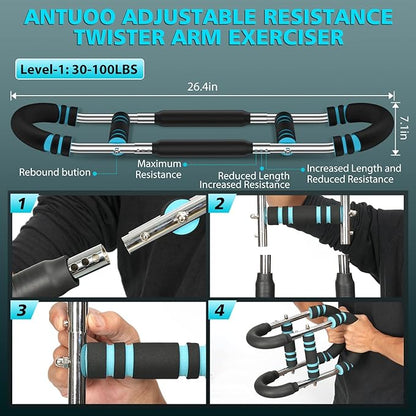 ANTUOO ADJUSTABLE RESISTANCE TWISTER ARM EXERCISER

Level-1: 30-100LBS

26.4in

7.1in

Rebound bution

Maximum Resistance

Reduced Length Increased Resistance

Increased Length and Reduced Resistance

1

2

3

4