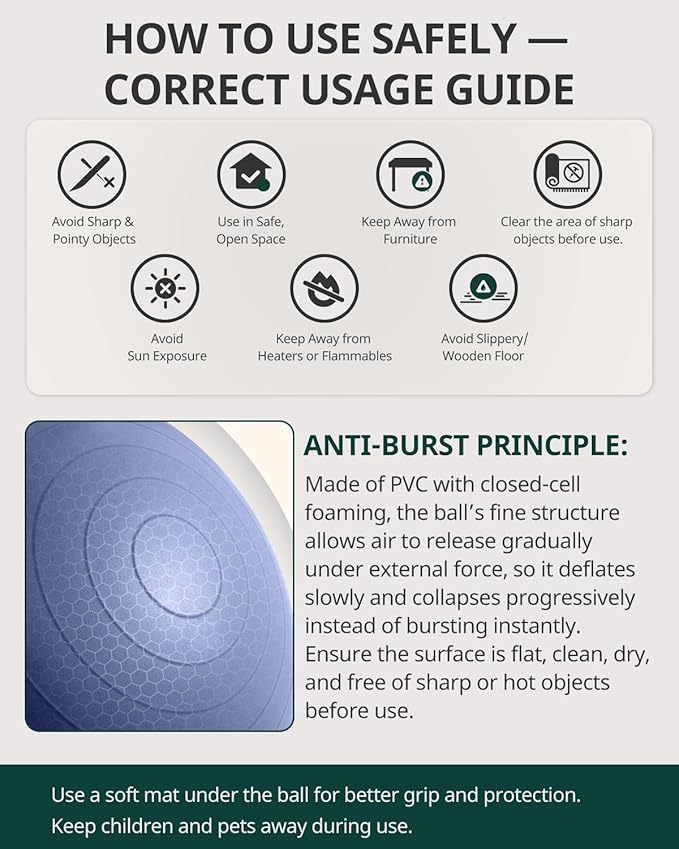 HOW TO USE SAFELY — CORRECT USAGE GUIDE

Avoid Sharp & Pointy Objects

Use in Safe, Open Space

Keep Away from Furniture

Clear the area of sharp objects before use.

Avoid Sun Exposure

Keep Away from Heaters or Flammables

Avoid Slippery/ Wooden Floor

ANTI-BURST PRINCIPLE:
Made of PVC with closed-cell foaming, the ball's fine structure allows air to release gradually under external force, so it deflates slowly and collapses progressively instead of bursting instantly. Ensure the surface is flat, clean, dry, and free of sharp or hot objects before use.

Use a soft mat under the ball for better grip and protection.
Keep children and pets away during use.