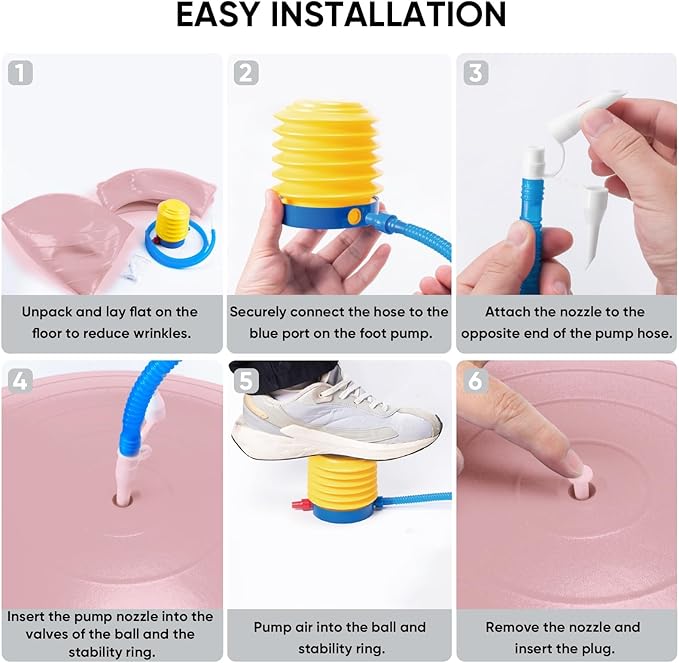 EASY INSTALLATION

1

Unpack and lay flat on the floor to reduce wrinkles.

2

Securely connect the hose to the blue port on the foot pump.

3

Attach the nozzle to the opposite end of the pump hose.

4

Insert the pump nozzle into the valves of the ball and the stability ring.

5

Pump air into the ball and stability ring.

6

Remove the nozzle and insert the plug.