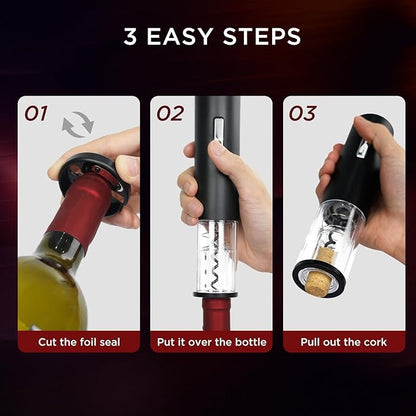 3 EASY STEPS

01

Cut the foil seal

02

Put it over the bottle

03

Pull out the cork