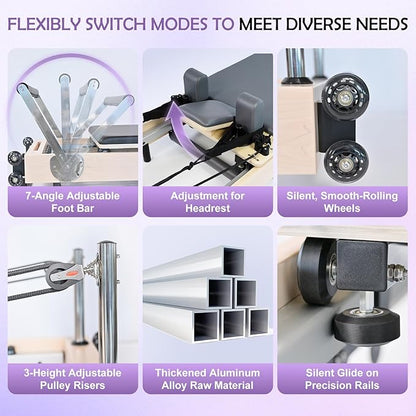 FLEXIBLY SWITCH MODES TO MEET DIVERSE NEEDS

7-Angle Adjustable Foot Bar

Adjustment for Headrest

Silent, Smooth-Rolling Wheels

3-Height Adjustable Pulley Risers

Thickened Aluminum Alloy Raw Material

Silent Glide on Precision Rails