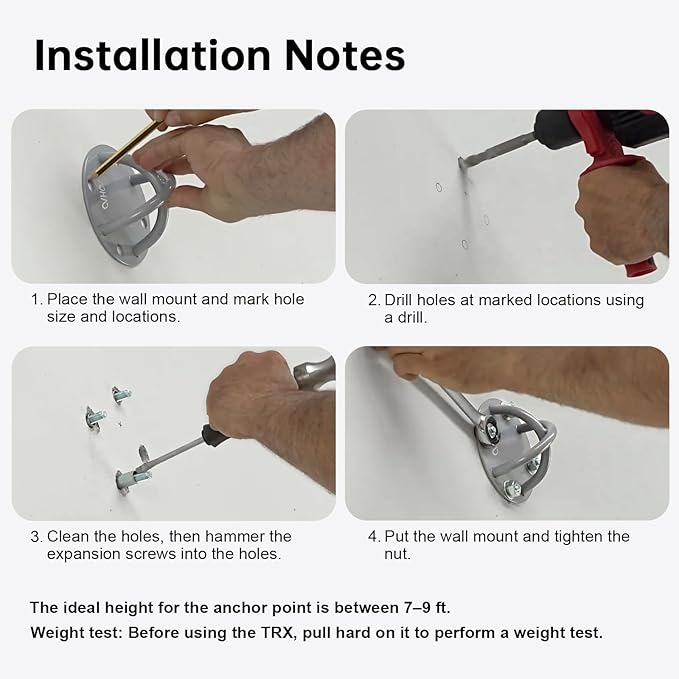 Installation Notes

1. Place the wall mount and mark hole size and locations.

2. Drill holes at marked locations using a drill.

3. Clean the holes, then hammer the expansion screws into the holes.

4. Put the wall mount and tighten the nut.

The ideal height for the anchor point is between 7–9 ft.

Weight test: Before using the TRX, pull hard on it to perform a weight test.