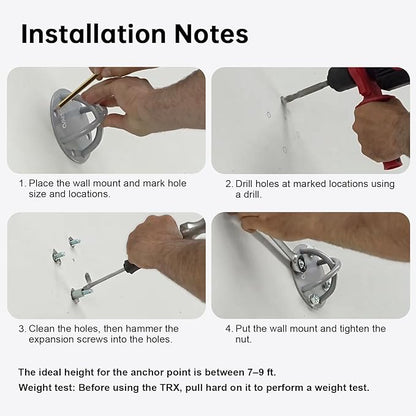 Installation Notes

1. Place the wall mount and mark hole size and locations.

2. Drill holes at marked locations using a drill.

3. Clean the holes, then hammer the expansion screws into the holes.

4. Put the wall mount and tighten the nut.

The ideal height for the anchor point is between 7–9 ft.

Weight test: Before using the TRX, pull hard on it to perform a weight test.