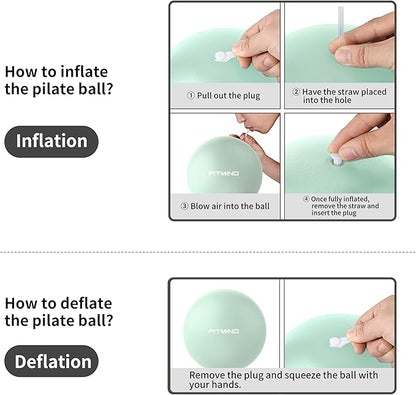 How to inflate the pilate ball?

Inflation

① Pull out the plug

② Have the straw placed into the hole

FITMIND

③ Blow air into the ball

④ Once fully inflated, remove the straw and insert the plug

How to deflate the pilate ball?

Deflation

FITMIND

Remove the plug and squeeze the ball with your hands.