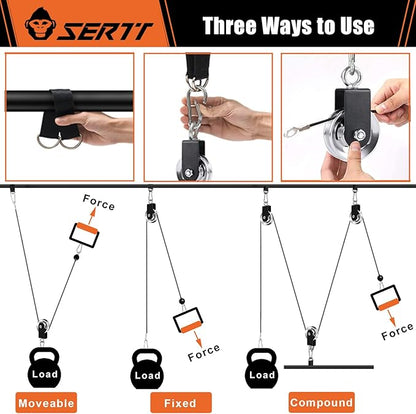 SERTT

Three Ways to Use

Force

Load

Moveable

Force

Load

Fixed

Force

Load

Compound