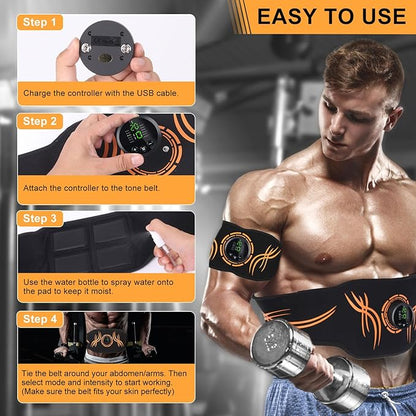 EASY TO USE

Step 1

Charge the controller with the USB cable.

Step 2

20
10

Attach the controller to the tone belt.

Step 3

Use the water bottle to spray water onto the pad to keep it moist.

Step 4

Tie the belt around your abdomen/arms. Then select mode and intensity to start working. (Make sure the belt fits your skin perfectly)