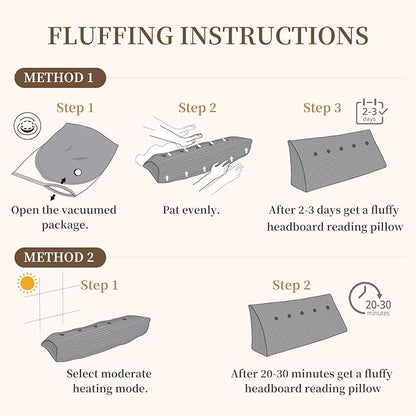 FLUFFING INSTRUCTIONS

METHOD 1

Step 1

Open the vacuumed package.

Step 2

Pat evenly.

Step 3

2-3 days

After 2-3 days get a fluffy headboard reading pillow

METHOD 2

Step 1

Select moderate heating mode.

Step 2

20-30 minutes

After 20-30 minutes get a fluffy headboard reading pillow