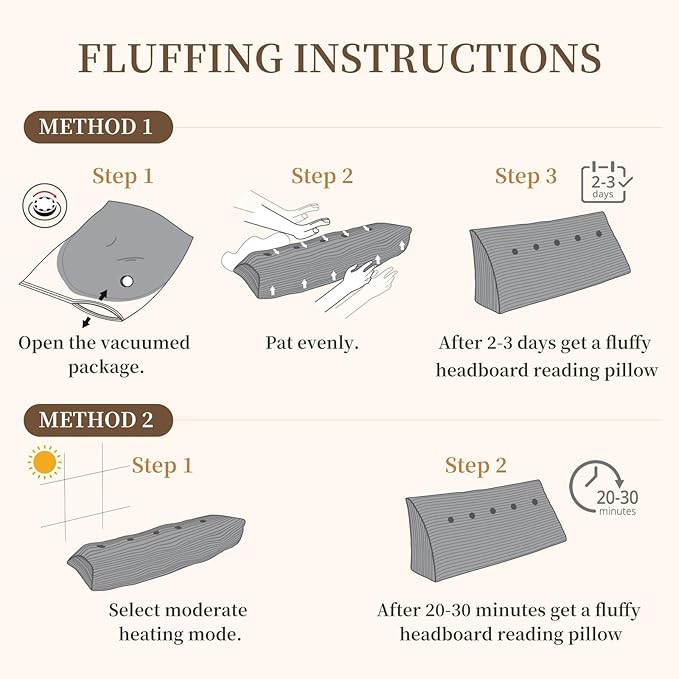 FLUFFING INSTRUCTIONS

METHOD 1

Step 1

Open the vacuumed package.

Step 2

Pat evenly.

Step 3

2-3 days

After 2-3 days get a fluffy headboard reading pillow

METHOD 2

Step 1

Select moderate heating mode.

Step 2

20-30 minutes

After 20-30 minutes get a fluffy headboard reading pillow