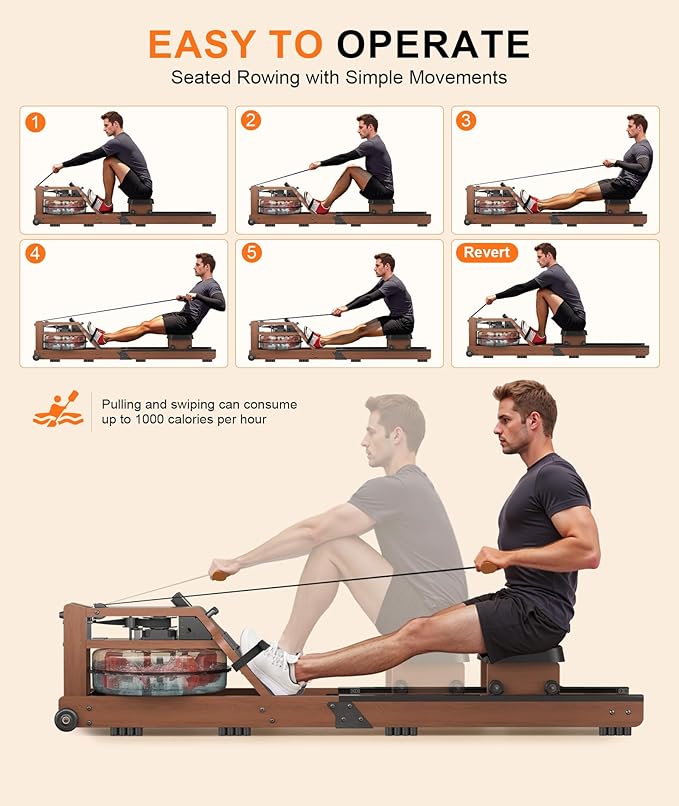 EASY TO OPERATE
Seated Rowing with Simple Movements

1

2

3

4

5

Revert

Pulling and swiping can consume up to 1000 calories per hour