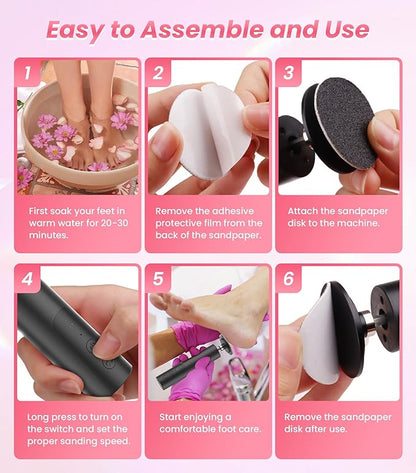 Easy to Assemble and Use

1

First soak your feet in warm water for 20-30 minutes.

2

Remove the adhesive protective film from the back of the sandpaper.

3

Attach the sandpaper disk to the machine.

4

Long press to turn on the switch and set the proper sanding speed.

5

Start enjoying a comfortable foot care.

6

Remove the sandpaper disk after use.