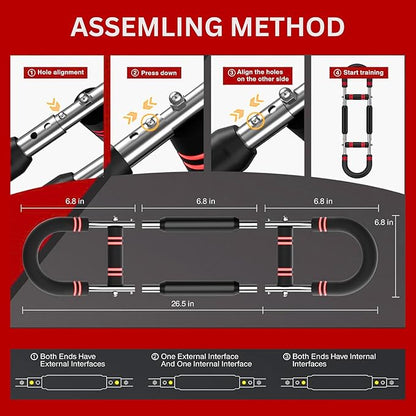 ASSEMLING METHOD

① Hole alignment

② Press down

③ Align the holes on the other side

④ Start training

6.8 in

6.8 in

6.8 in

6.8 in

26.5 in

① Both Ends Have External Interfaces

② One External Interface And One Internal Interface

③ Both Ends Have Internal Interfaces