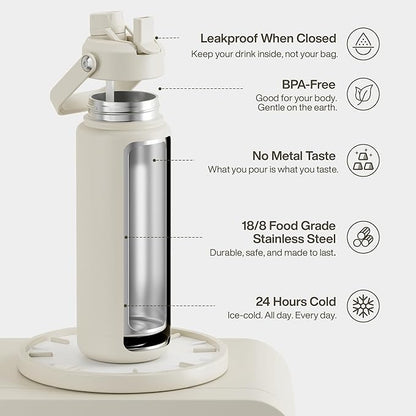 Leakproof When Closed
Keep your drink inside, not your bag.

BPA-Free
Good for your body. Gentle on the earth.

No Metal Taste
What you pour is what you taste.

18/8 Food Grade Stainless Steel
Durable, safe, and made to last.

24 Hours Cold
Ice-cold. All day. Every day.