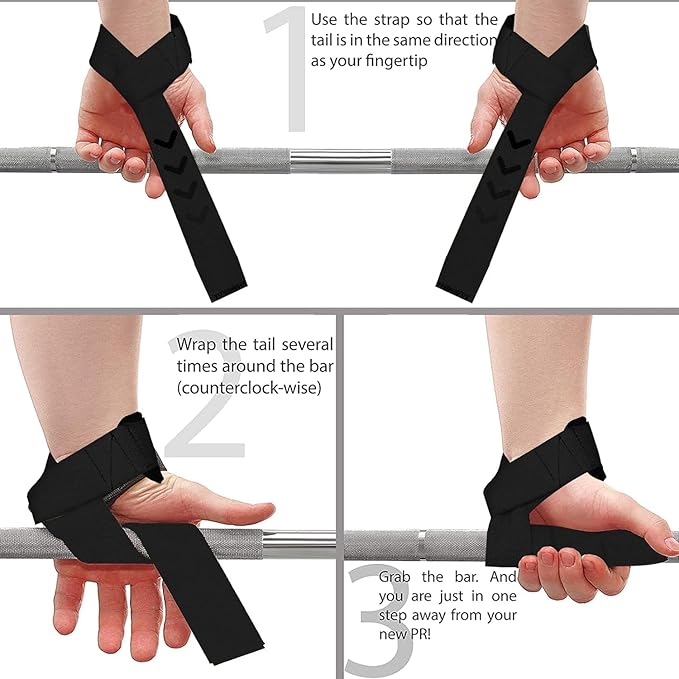 1

Use the strap so that the tail is in the same direction as your fingertip

2

Wrap the tail several times around the bar (counterclock-wise)

3

Grab the bar. And you are just in one step away from your new PR!