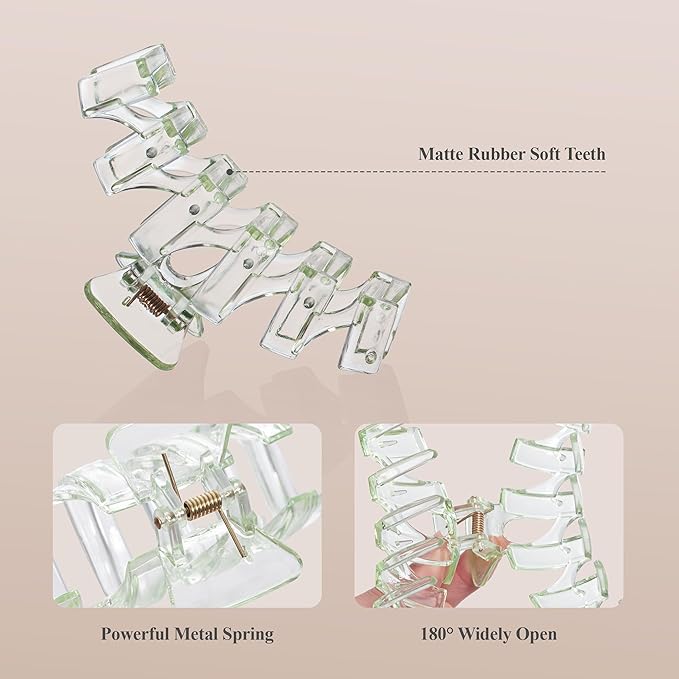 Matte Rubber Soft Teeth

Powerful Metal Spring

180° Widely Open