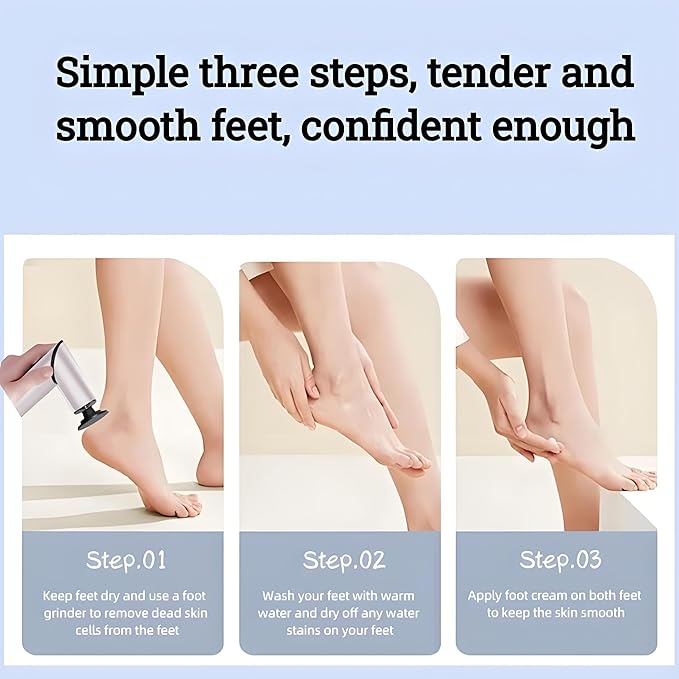 Simple three steps, tender and smooth feet, confident enough

Step.01

Keep feet dry and use a foot grinder to remove dead skin cells from the feet

Step.02

Wash your feet with warm water and dry off any water stains on your feet

Step.03

Apply foot cream on both feet to keep the skin smooth