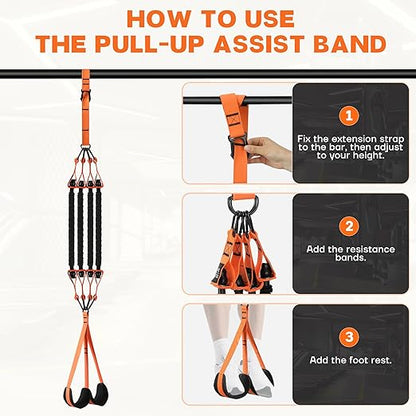 HOW TO USE
THE PULL-UP ASSIST BAND

1

Fix the extension strap to the bar, then adjust to your height.

2

Add the resistance bands.

3

Add the foot rest.