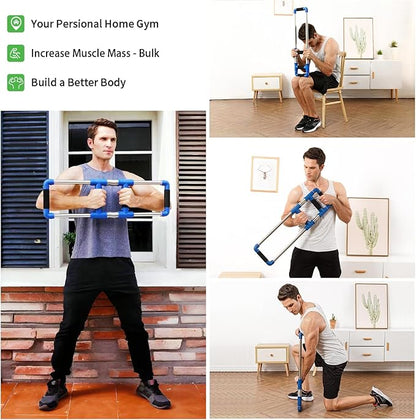 Your Persional Home Gym

Increase Muscle Mass - Bulk

Build a Better Body