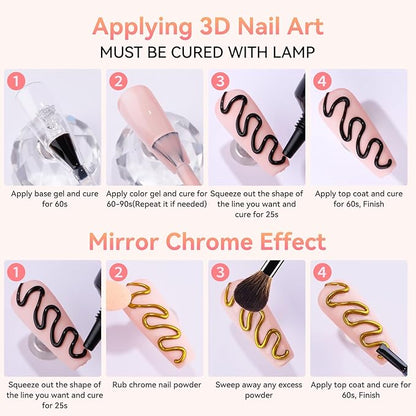 Applying 3D Nail Art
MUST BE CURED WITH LAMP

1
Apply base gel and cure for 60s

2
Apply color gel and cure for 60-90s(Repeat it if needed)

3
Squeeze out the shape of the line you want and cure for 25s

4
Apply top coat and cure for 60s, Finish

Mirror Chrome Effect

1
Squeeze out the shape of the line you want and cure for 25s

2
Rub chrome nail powder

3
Sweep away any excess powder

4
Apply top coat and cure for 60s, Finish