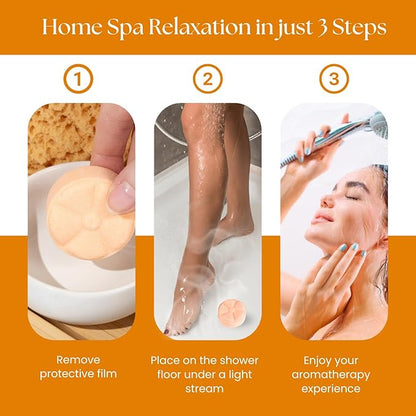 Home Spa Relaxation in just 3 Steps

1

2

3

Remove protective film

Place on the shower floor under a light stream

Enjoy your aromatherapy experience