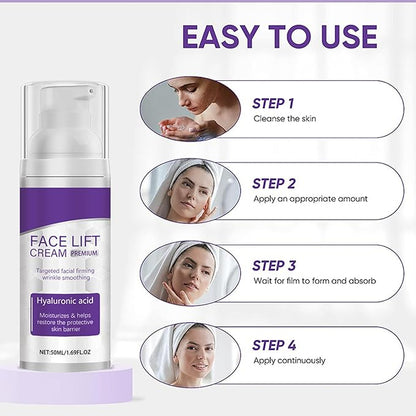 EASY TO USE

FACE LIFT CREAM PREMIUM

Targeted facial firming wrinkle smoothing

Hyaluronic acid

Moisturizes & helps restore the protective skin barrier

NET:50ML/1.69FL.OZ

STEP 1
Cleanse the skin

STEP 2
Apply an appropriate amount

STEP 3
Wait for film to form and absorb

STEP 4
Apply continuously