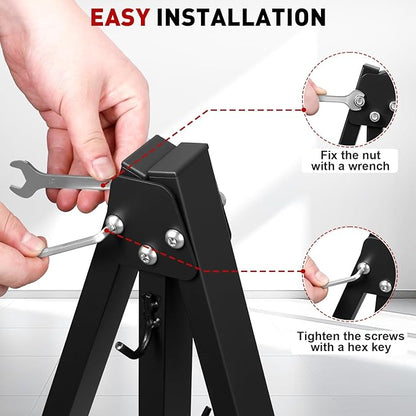 EASY INSTALLATION

Fix the nut with a wrench

Tighten the screws with a hex key