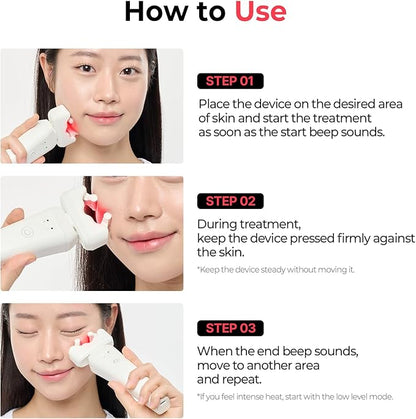 How to Use

STEP 01

Place the device on the desired area of skin and start the treatment as soon as the start beep sounds.

STEP 02

During treatment, keep the device pressed firmly against the skin.

*Keep the device steady without moving it.

STEP 03

When the end beep sounds, move to another area and repeat.

*If you feel intense heat, start with the low level mode.