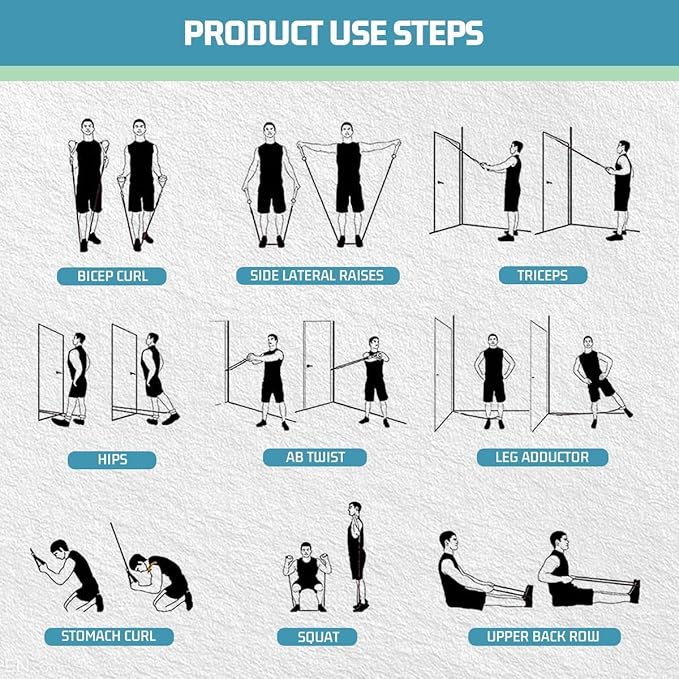 PRODUCT USE STEPS

BICEP CURL

SIDE LATERAL RAISES

TRICEPS

HIPS

AB TWIST

LEG ADDUCTOR

STOMACH CURL

SQUAT

UPPER BACK ROW