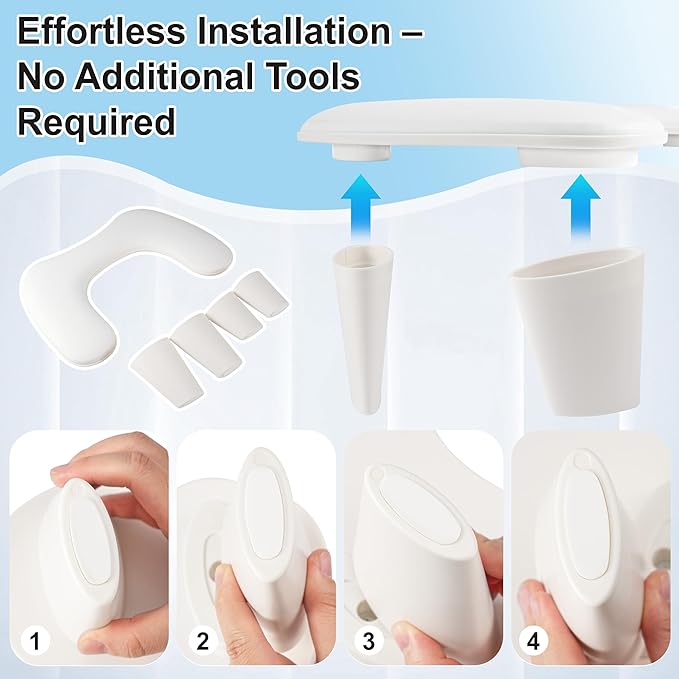 Effortless Installation – No Additional Tools Required

1

2

3

4