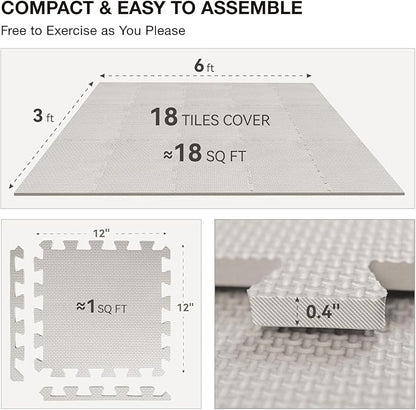 COMPACT & EASY TO ASSEMBLE

Free to Exercise as You Please

6 ft

3 ft

18 TILES COVER

≈18 SQ FT

12"

12"

≈1 SQ FT

0.4"