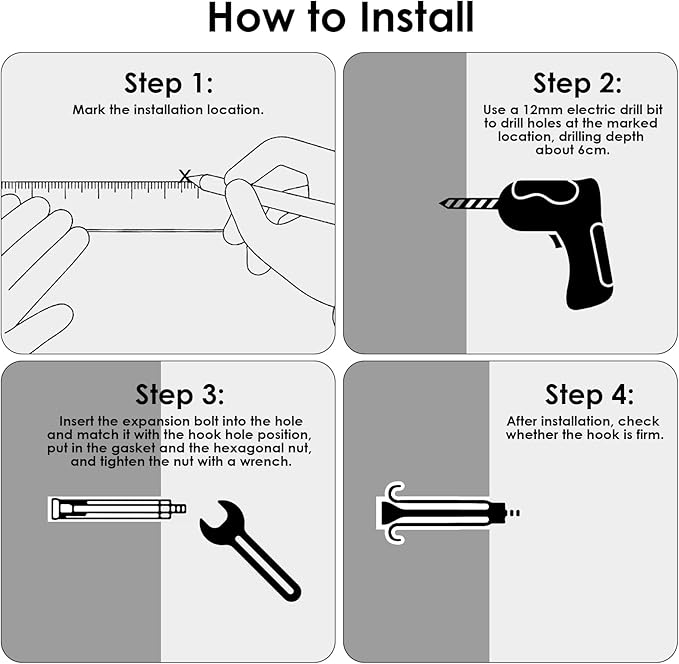 How to Install

Step 1:
Mark the installation location.

X

Step 2:
Use a 12mm electric drill bit to drill holes at the marked location, drilling depth about 6cm.

Step 3:
Insert the expansion bolt into the hole and match it with the hook hole position, put in the gasket and the hexagonal nut, and tighten the nut with a wrench.

Step 4:
After installation, check whether the hook is firm.