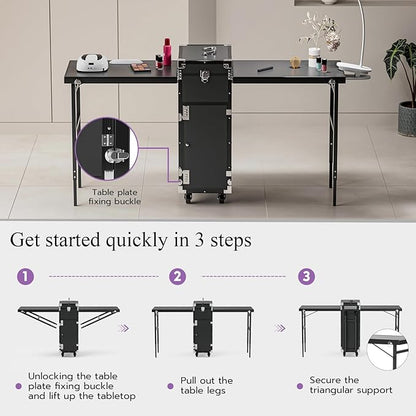 Table plate fixing buckle

Get started quickly in 3 steps

1

2

3

Unlocking the table plate fixing buckle and lift up the tabletop

Pull out the table legs

Secure the triangular support