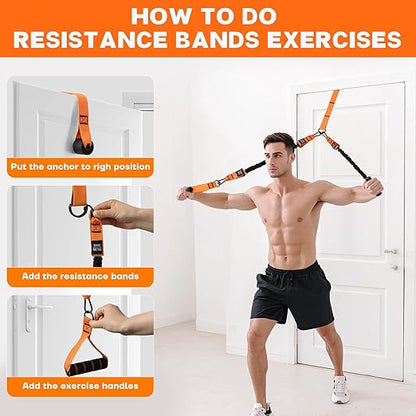 HOW TO DO
RESISTANCE BANDS EXERCISES

Put the anchor to righ position

Add the resistance bands

Add the exercise handles