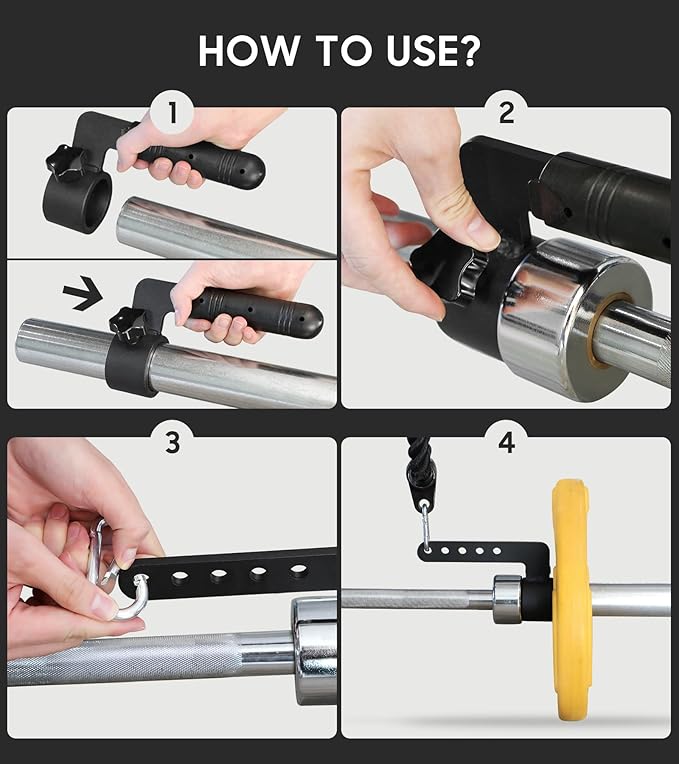 HOW TO USE?

1

2

3

4