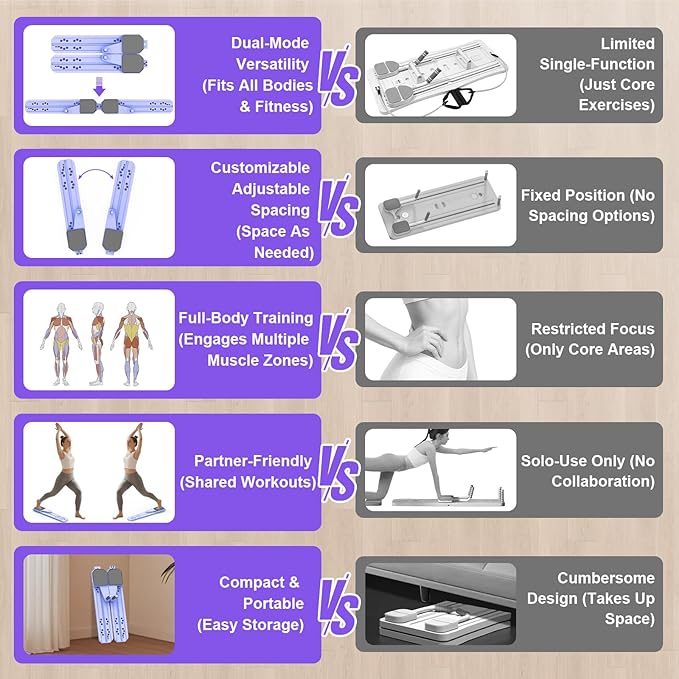 Dual-Mode Versatility (Fits All Bodies & Fitness)

VS

Limited Single-Function (Just Core Exercises)

Customizable Adjustable Spacing (Space As Needed)

VS

Fixed Position (No Spacing Options)

Full-Body Training (Engages Multiple Muscle Zones)

VS

Restricted Focus (Only Core Areas)

Partner-Friendly (Shared Workouts)

VS

Solo-Use Only (No Collaboration)

Compact & Portable (Easy Storage)

VS

Cumbersome Design (Takes Up Space)