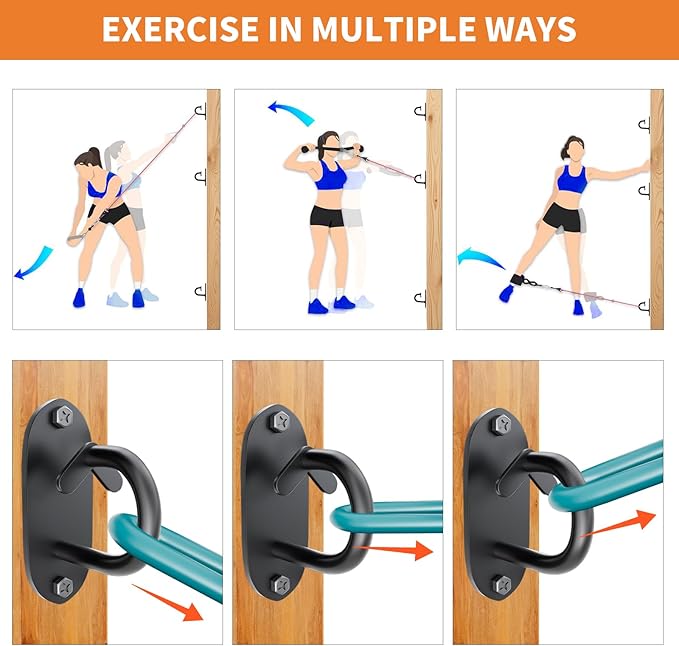 EXERCISE IN MULTIPLE WAYS