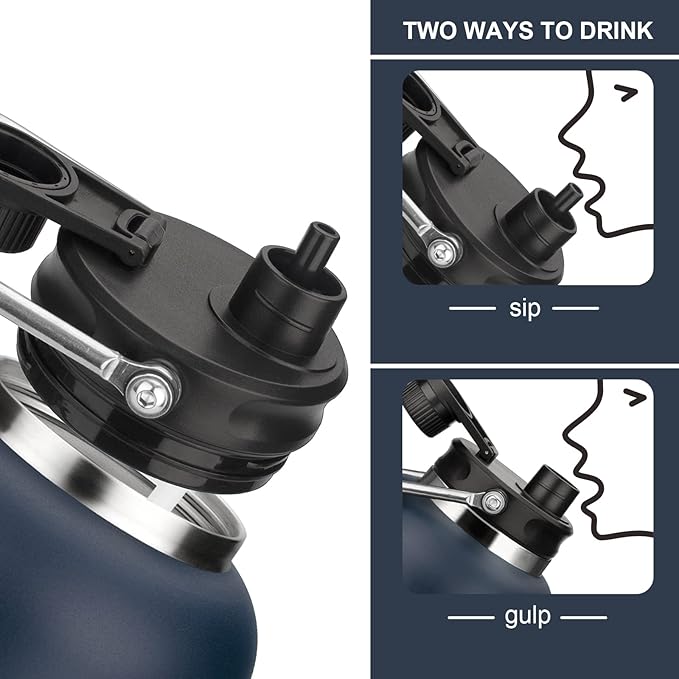 TWO WAYS TO DRINK

sip

gulp