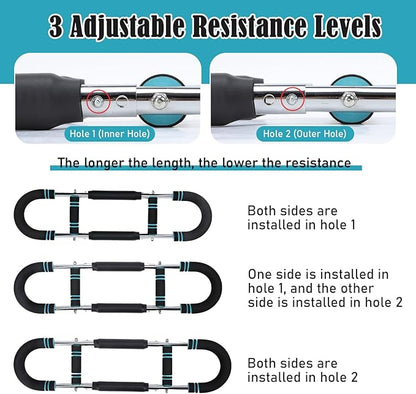 3 Adjustable Resistance Levels

Hole 1 (Inner Hole)

Hole 2 (Outer Hole)

The longer the length, the lower the resistance

Both sides are installed in hole 1

One side is installed in hole 1, and the other side is installed in hole 2

Both sides are installed in hole 2