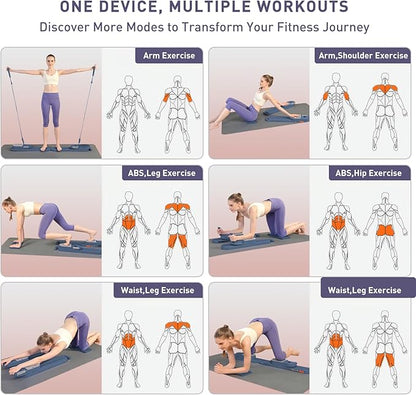 ONE DEVICE, MULTIPLE WORKOUTS
Discover More Modes to Transform Your Fitness Journey

Arm Exercise

Arm,Shoulder Exercise

ABS,Leg Exercise

ABS,Hip Exercise

Waist,Leg Exercise

Waist,Leg Exercise