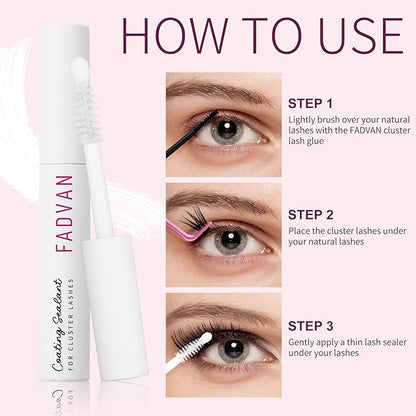 HOW TO USE

FADVAN

Coating Sealant
FOR CLUSTER LASHES

STEP 1
Lightly brush over your natural lashes with the FADVAN cluster lash glue

STEP 2
Place the cluster lashes under your natural lashes

STEP 3
Gently apply a thin lash sealer under your lashes