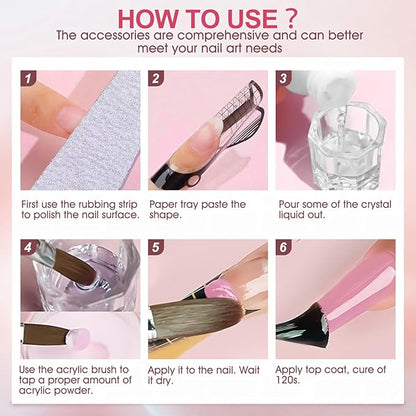 HOW TO USE ?
The accessories are comprehensive and can better meet your nail art needs

1
First use the rubbing strip to polish the nail surface.

2
Paper tray paste the shape.

3
Pour some of the crystal liquid out.

4
Use the acrylic brush to tap a proper amount of acrylic powder.

5
Apply it to the nail. Wait it dry.

6
Apply top coat, cure of 120s.