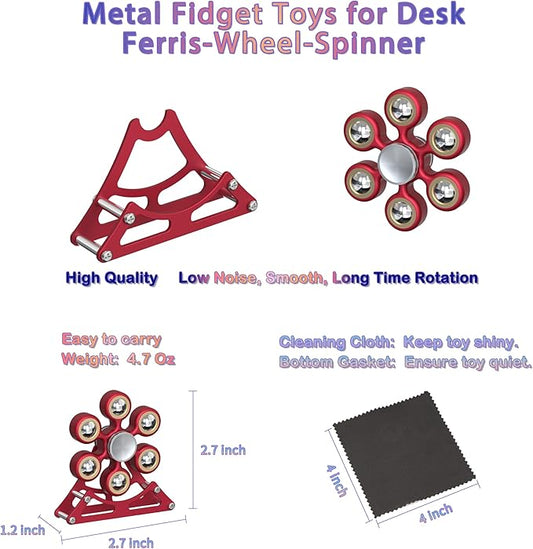 Metal Fidget Toys for Desk
Ferris-Wheel-Spinner

High Quality Low Noise, Smooth, Long Time Rotation

Easy to carry
Weight: 4.7 Oz

Cleaning Cloth: Keep toy shiny.
Bottom Gasket: Ensure toy quiet.

2.7 inch
1.2 inch
2.7 inch

4 inch
4 inch