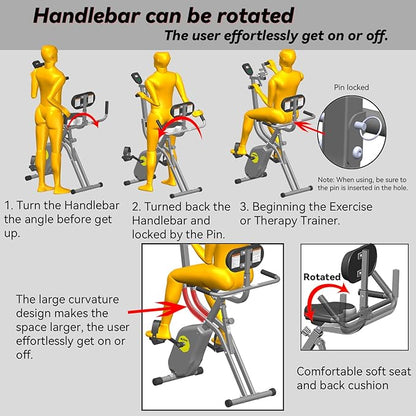 Handlebar can be rotated

The user effortlessly get on or off.

Pin locked

Note: When using, be sure to the pin is inserted in the hole.

1. Turn the Handlebar the angle before get up.

2. Turned back the Handlebar and locked by the Pin.

3. Beginning the Exercise or Therapy Trainer.

The large curvature design makes the space larger, the user effortlessly get on or off.

Rotated

Comfortable soft seat and back cushion