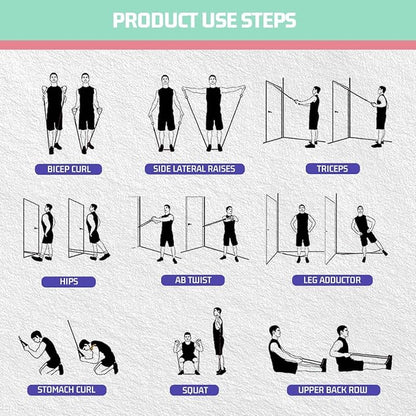 PRODUCT USE STEPS

BICEP CURL

SIDE LATERAL RAISES

TRICEPS

HIPS

AB TWIST

LEG ADDUCTOR

STOMACH CURL

SQUAT

UPPER BACK ROW