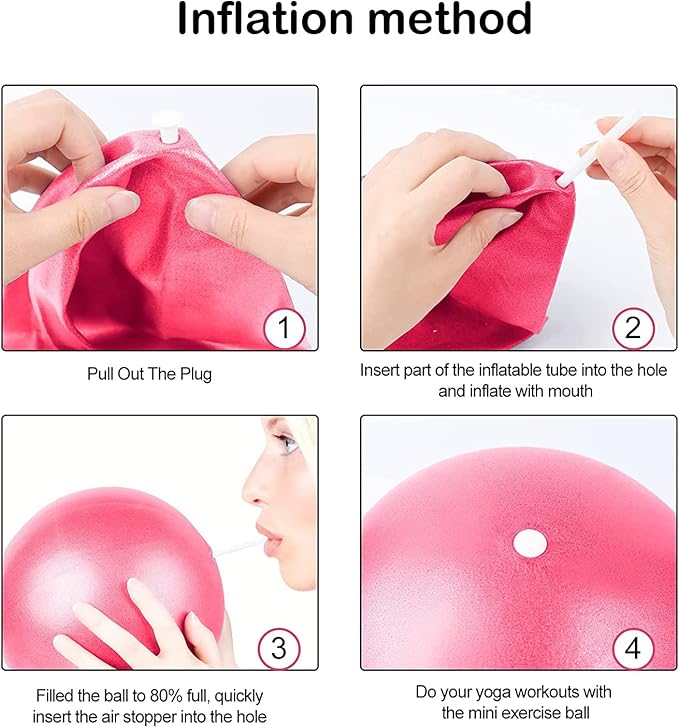 Inflation method

1

Pull Out The Plug

2

Insert part of the inflatable tube into the hole and inflate with mouth

3

Filled the ball to 80% full, quickly insert the air stopper into the hole

4

Do your yoga workouts with the mini exercise ball