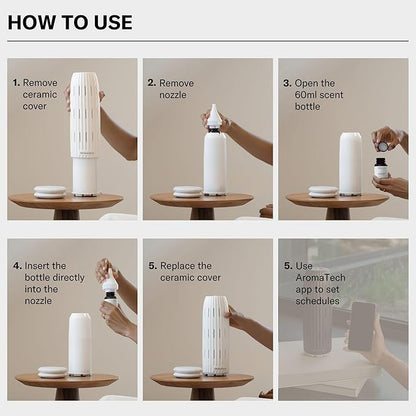 HOW TO USE

1. Remove ceramic cover

2. Remove nozzle

3. Open the 60ml scent bottle

4. Insert the bottle directly into the nozzle

5. Replace the ceramic cover

5. Use AromaTech app to set schedules