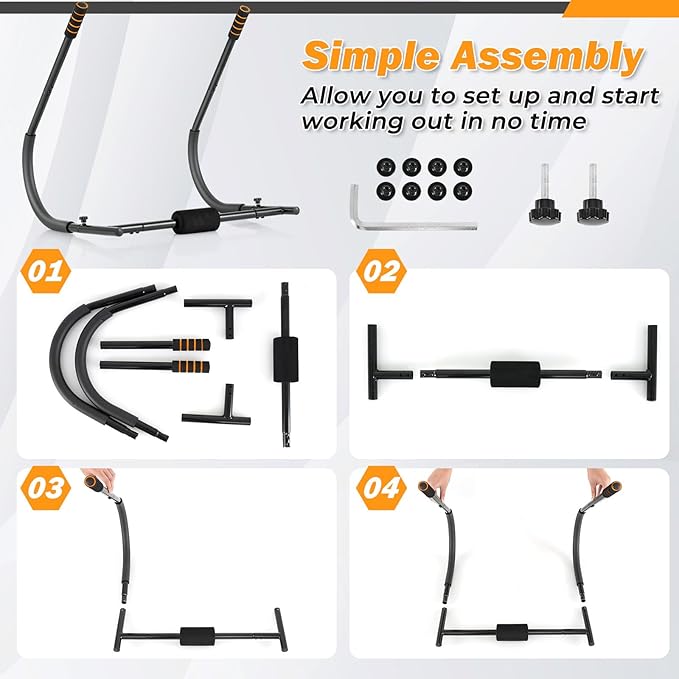 Simple Assembly

Allow you to set up and start working out in no time

01

02

03

04