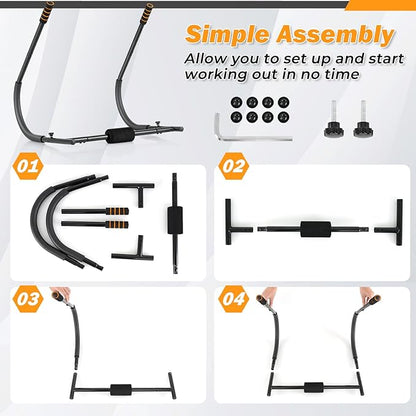 Simple Assembly

Allow you to set up and start working out in no time

01

02

03

04