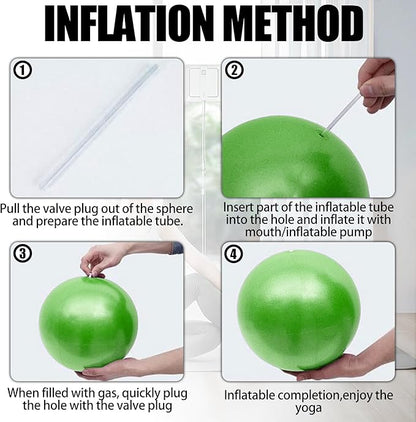 INFLATION METHOD

①

Pull the valve plug out of the sphere and prepare the inflatable tube.

②

Insert part of the inflatable tube into the hole and inflate it with mouth/inflatable pump

③

When filled with gas, quickly plug the hole with the valve plug

④

Inflatable completion,enjoy the yoga